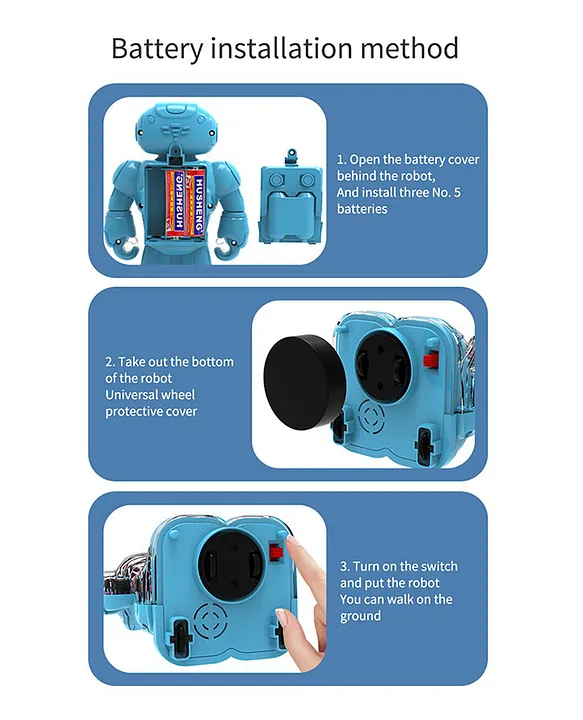 Battery installation method

HUSHENG
HUSHENG

1. Open the battery cover behind the robot,
And install three No. 5 batteries

2. Take out the bottom of the robot
Universal wheel protective cover

3. Turn on the switch and put the robot
You can walk on the ground